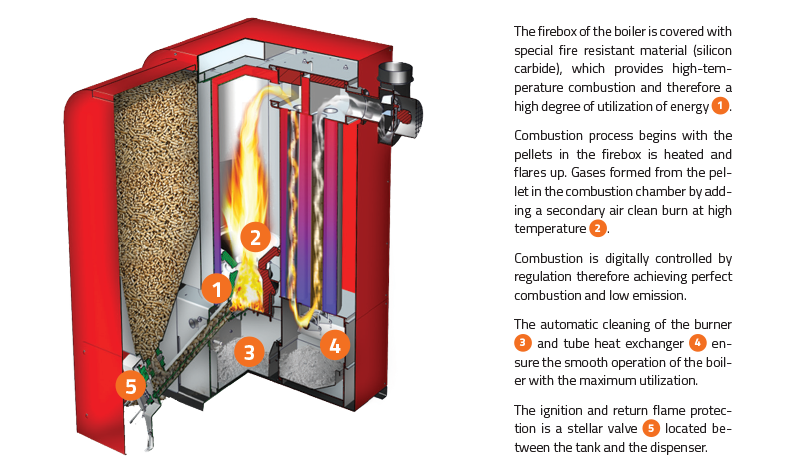 2

1

3

4

5

The firebox of the boiler is covered with special fire resistant material (silicon carbide), which provides high-temperature combustion and therefore a high degree of utilization of energy 1.

Combustion process begins with the pellets in the firebox is heated and flares up. Gases formed from the pellet in the combustion chamber by adding a secondary air clean burn at high temperature 2.

Combustion is digitally controlled by regulation therefore achieving perfect combustion and low emission.

The automatic cleaning of the burner 3 and tube heat exchanger 4 ensure the smooth operation of the boiler with the maximum utilization.

The ignition and return flame protection is a stellar valve 5 located between the tank and the dispenser.